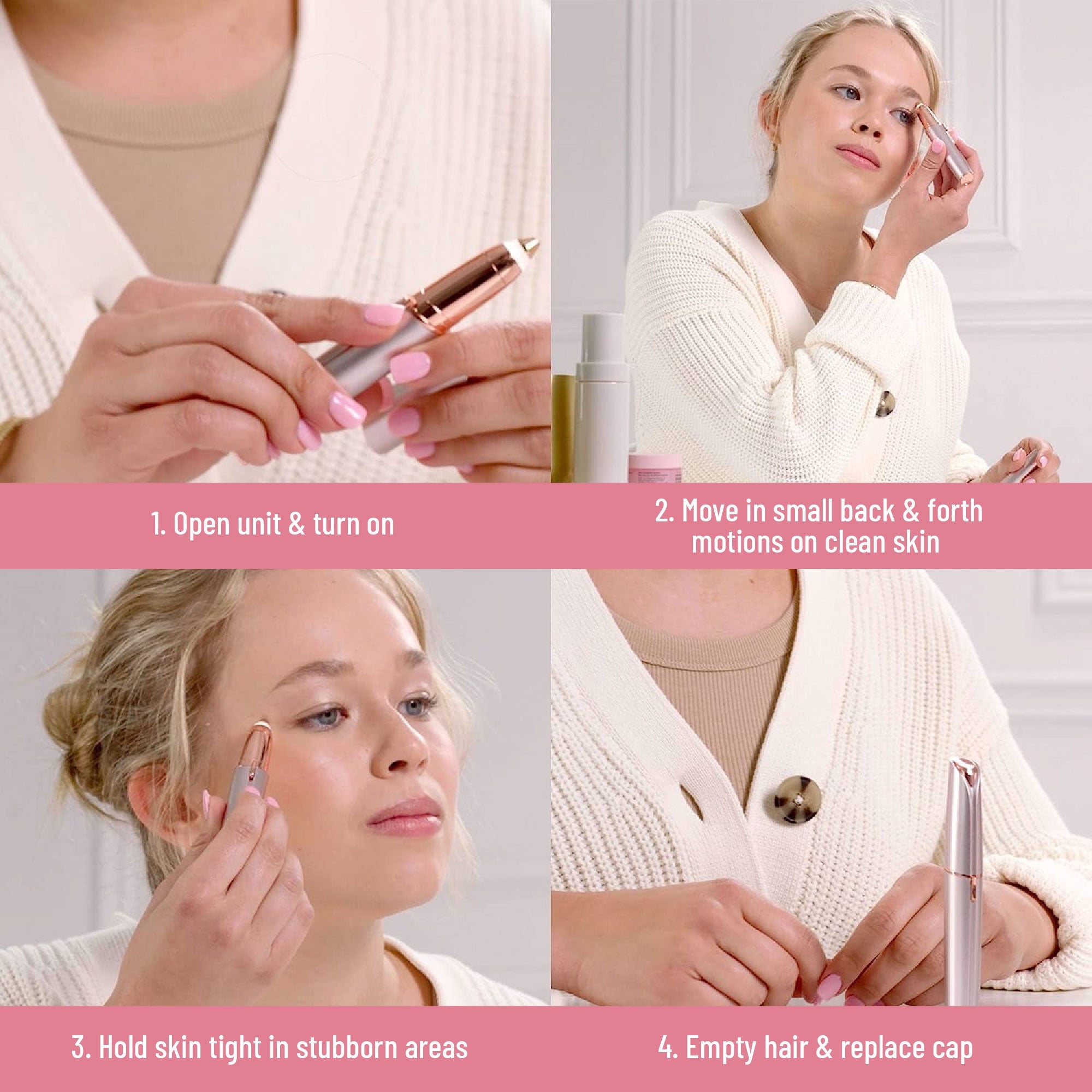 1. Open unit & turn on

2. Move in small back & forth motions on clean skin

3. Hold skin tight in stubborn areas

4. Empty hair & replace cap